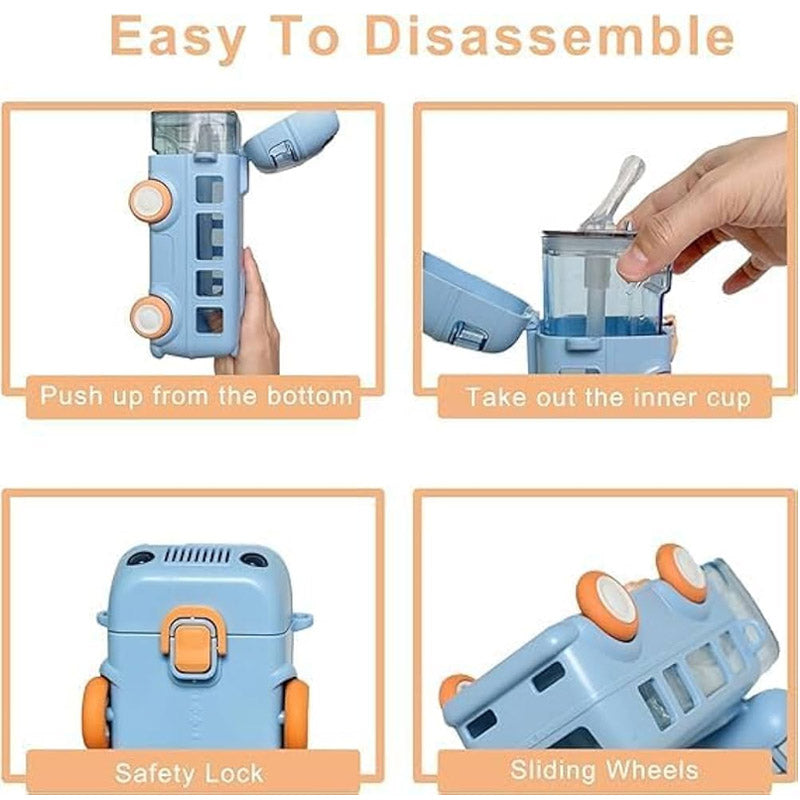 Easy To Disassemble

Push up from the bottom

Take out the inner cup

Safety Lock

Sliding Wheels